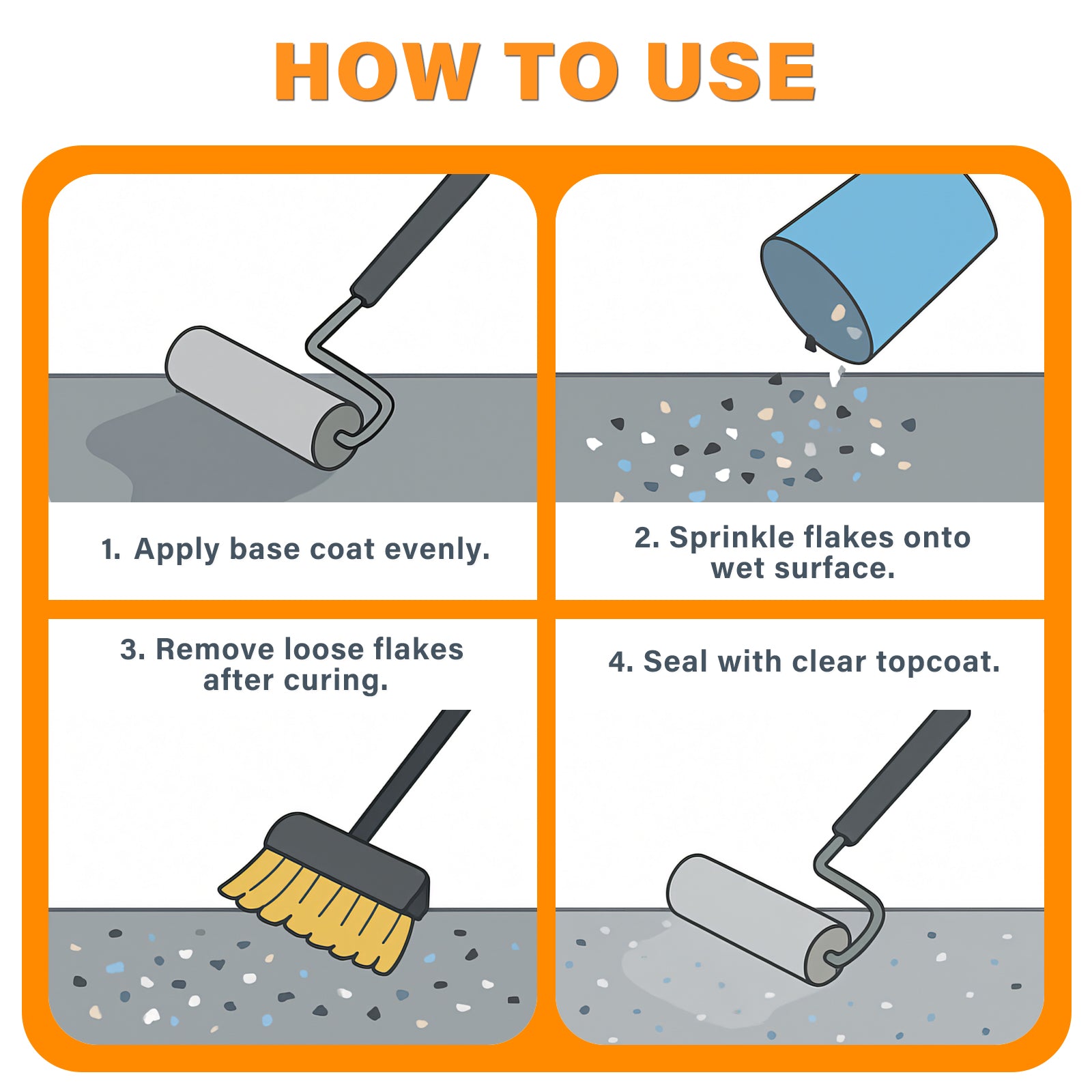 HOW TO USE

1. Apply base coat evenly.

2. Sprinkle flakes onto wet surface.

3. Remove loose flakes after curing.

4. Seal with clear topcoat.