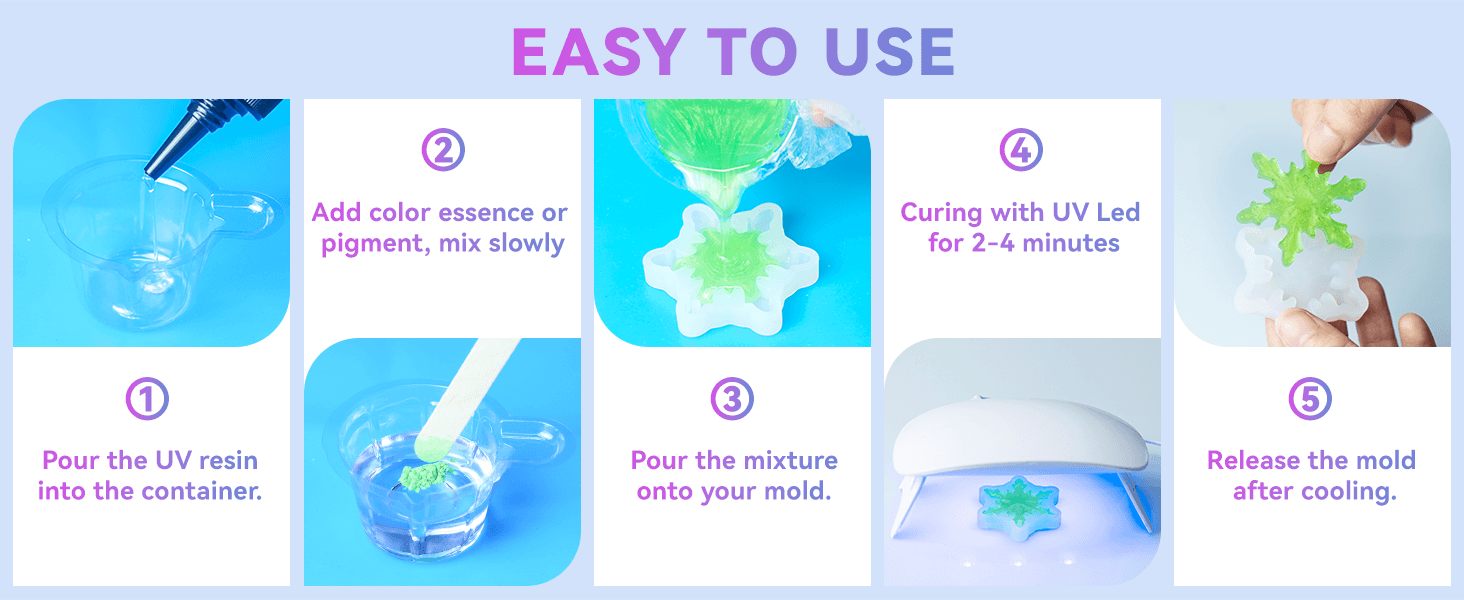 EASY TO USE

①
Pour the UV resin into the container.

②
Add color essence or pigment, mix slowly

③
Pour the mixture onto your mold.

④
Curing with UV Led for 2-4 minutes

⑤
Release the mold after cooling.